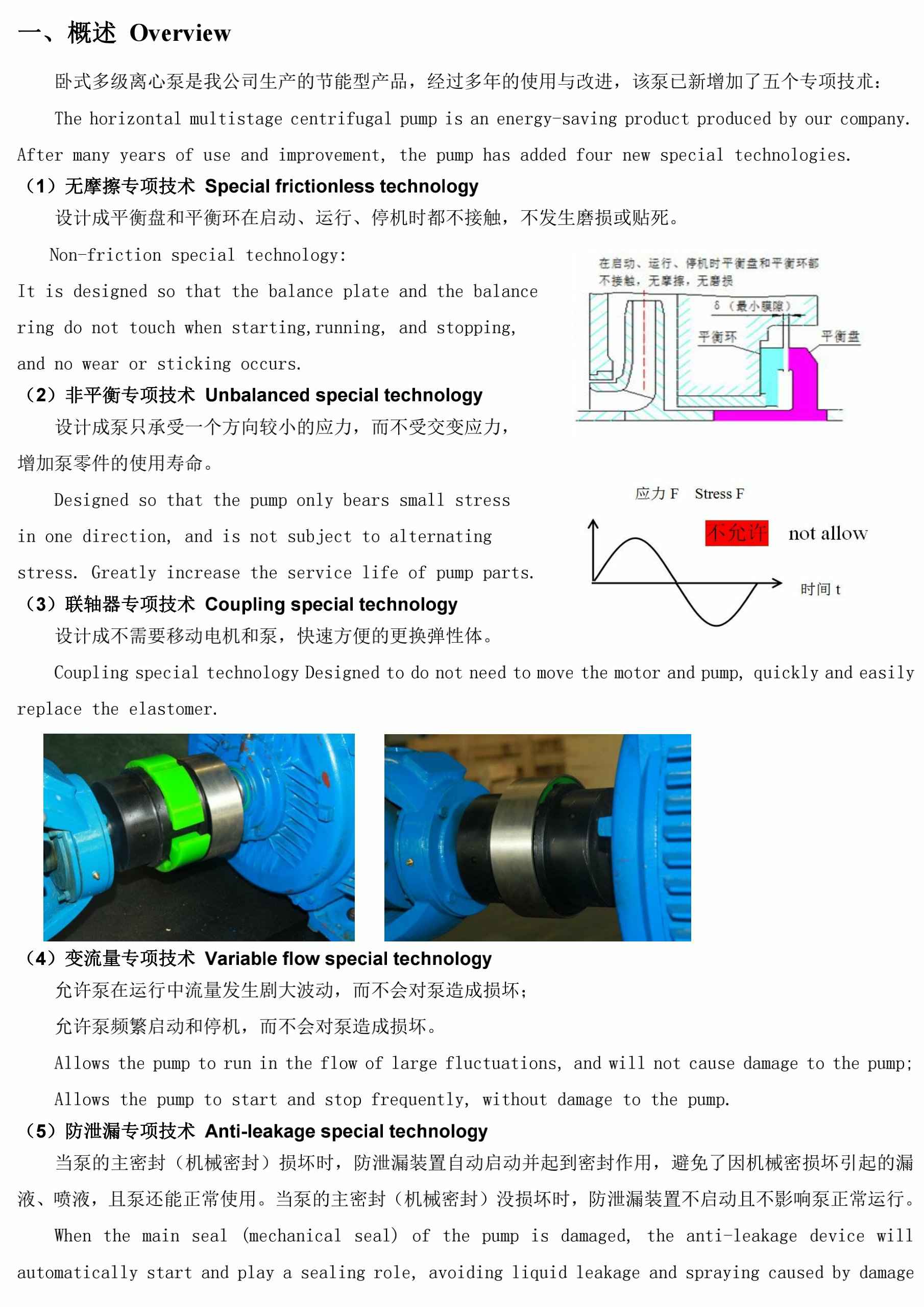 一、概述 Overview

卧式多级离心泵是我公司生产的节能型产品，经过多年的使用与改进，该泵已新增加了五个专项技术：

The horizontal multistage centrifugal pump is an energy-saving product produced by our company. After many years of use and improvement, the pump has added four new special technologies.

（1）无摩擦专项技术 Special frictionless technology

设计成平衡盘和平衡环在启动、运行、停机时都不接触，不发生磨损或贴死。

Non-friction special technology:

It is designed so that the balance plate and the balance ring do not touch when starting,running, and stopping, and no wear or sticking occurs.

在启动、运行、停机时平衡盘和平衡环都不接触，无摩擦，无磨损

δ（最小膜隙）

平衡环

平衡盘

（2）非平衡专项技术 Unbalanced special technology

设计成泵只承受一个方向较小的应力，而不受交变应力，增加泵零件的使用寿命。

Designed so that the pump only bears small stress in one direction, and is not subject to alternating stress. Greatly increase the service life of pump parts.

应力 F Stress F

不允许 not allow

时间 t

（3）联轴器专项技术 Coupling special technology

设计成不需要移动电机和泵，快速方便的更换弹性体。

Coupling special technology Designed to do not need to move the motor and pump, quickly and easily replace the elastomer.

（4）变流量专项技术 Variable flow special technology

允许泵在运行中流量发生剧大波动，而不会对泵造成损坏；

允许泵频繁启动和停机，而不会对泵造成损坏。

Allows the pump to run in the flow of large fluctuations, and will not cause damage to the pump;

Allows the pump to start and stop frequently, without damage to the pump.

（5）防泄漏专项技术 Anti-leakage special technology

当泵的主密封（机械密封）损坏时，防泄漏装置自动启动并起到密封作用，避免了因机械密损坏引起的漏液、喷液，且泵还能正常使用。当泵的主密封（机械密封）没损坏时，防泄漏装置不启动且不影响泵正常运行。

When the main seal (mechanical seal) of the pump is damaged, the anti-leakage device will automatically start and play a sealing role, avoiding liquid leakage and spraying caused by damage